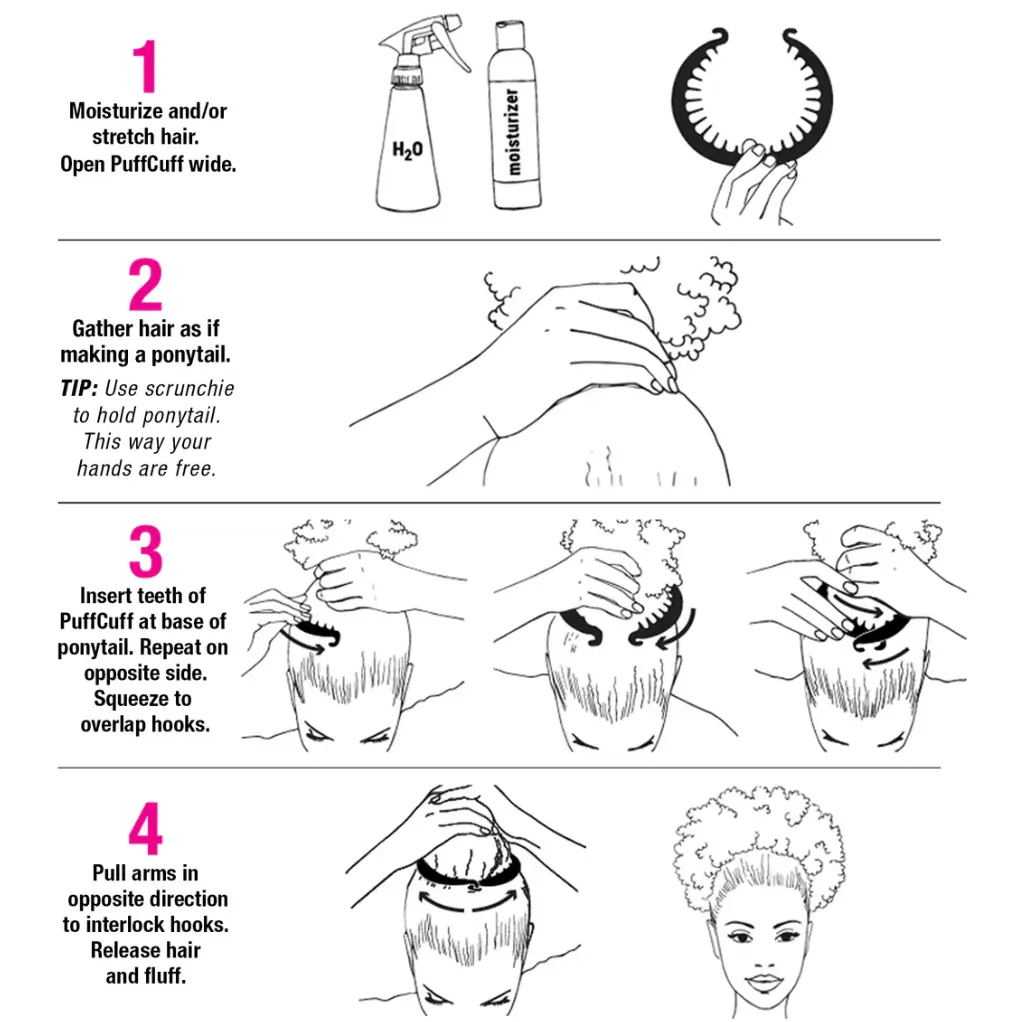 1
Moisturize and/or stretch hair. Open PuffCuff wide.

$H_2O$

moisturizer

2
Gather hair as if making a ponytail.
TIP: Use scrunchie to hold ponytail. This way your hands are free.

3
Insert teeth of PuffCuff at base of ponytail. Repeat on opposite side. Squeeze to overlap hooks.

4
Pull arms in opposite direction to interlock hooks. Release hair and fluff.