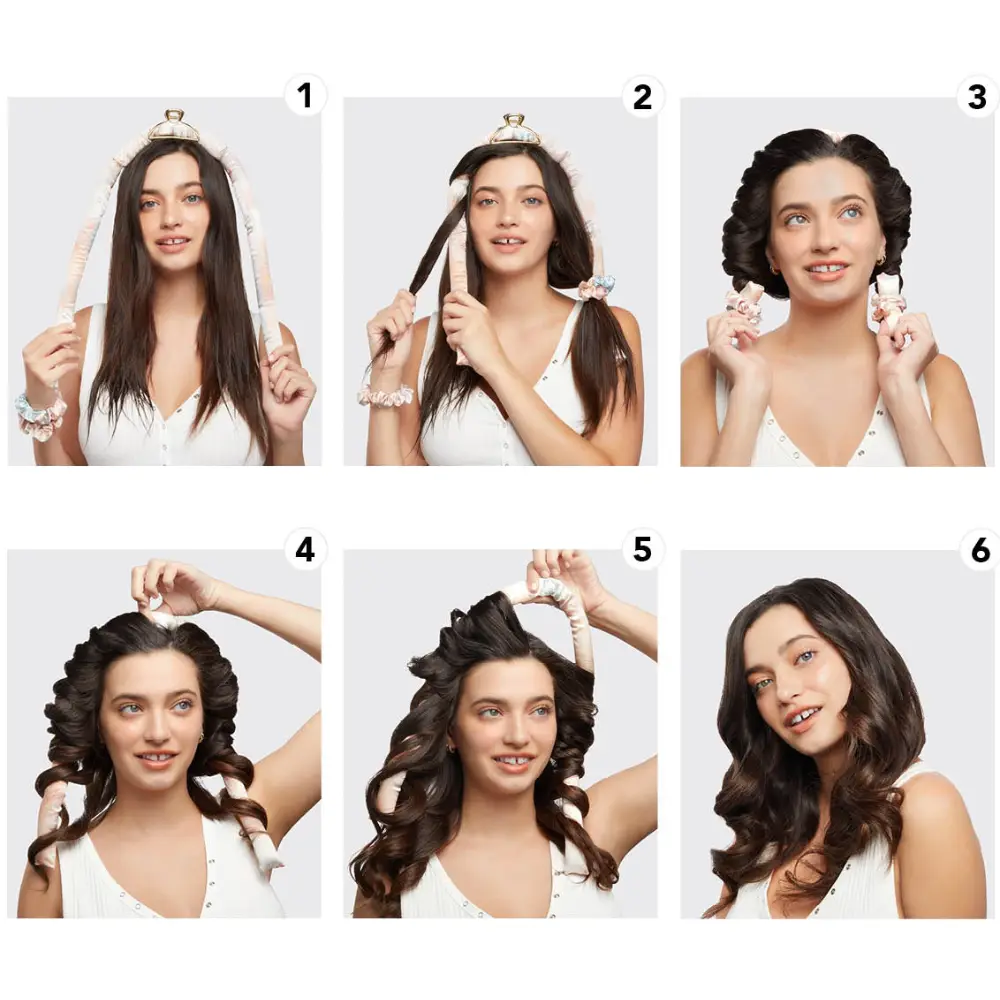 1

2

3

4

5

6