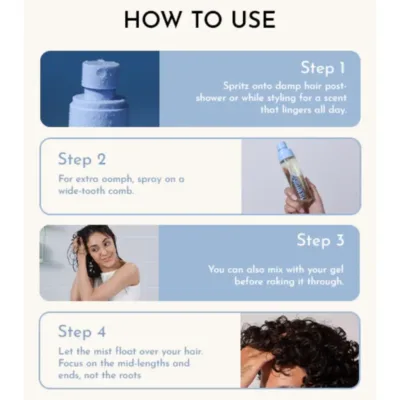 HOW TO USE

Step 1

Spritz onto damp hair post-shower or while styling for a scent that lingers all day.

Step 2

For extra oomph, spray on a wide-tooth comb.

Step 3

You can also mix with your gel before raking it through.

Step 4

Let the mist float over your hair. Focus on the mid-lengths and ends, not the roots