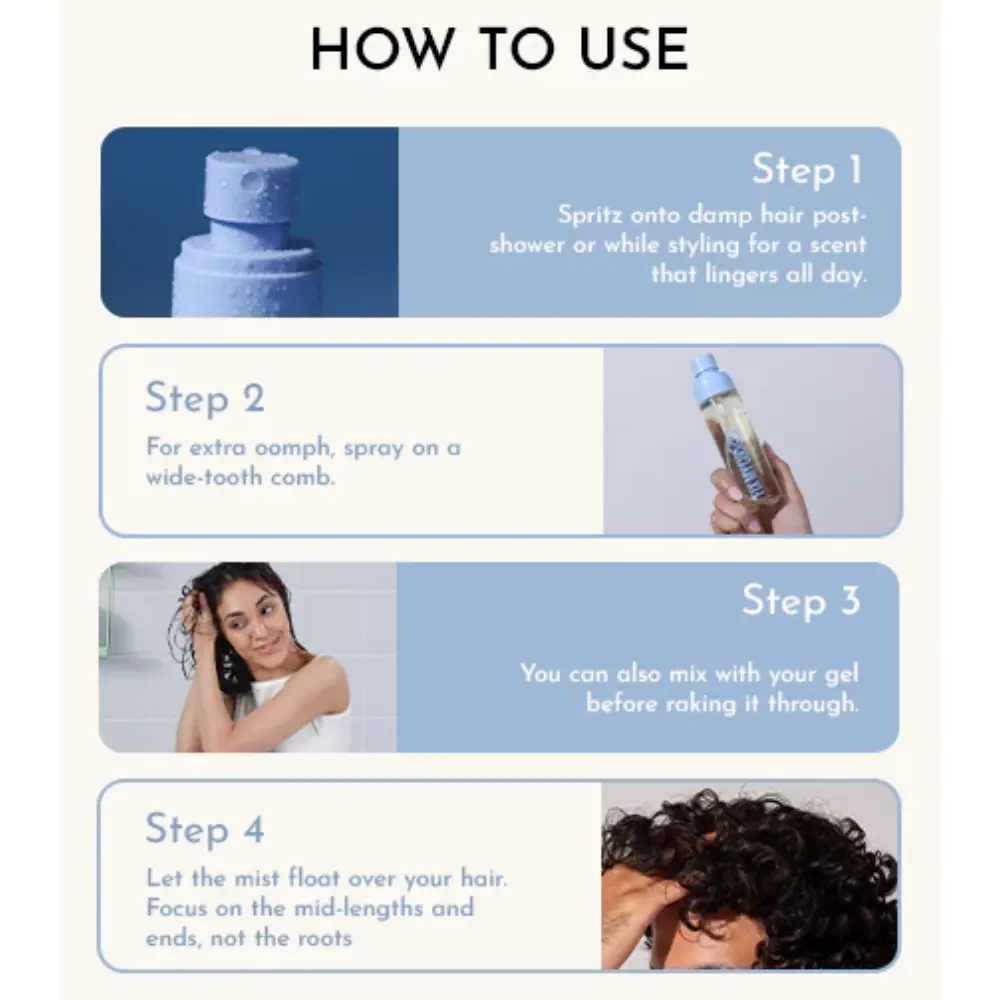 HOW TO USE

Step 1
Spritz onto damp hair post-shower or while styling for a scent that lingers all day.

Step 2
For extra oomph, spray on a wide-tooth comb.

Step 3
You can also mix with your gel before raking it through.

Step 4
Let the mist float over your hair. Focus on the mid-lengths and ends, not the roots