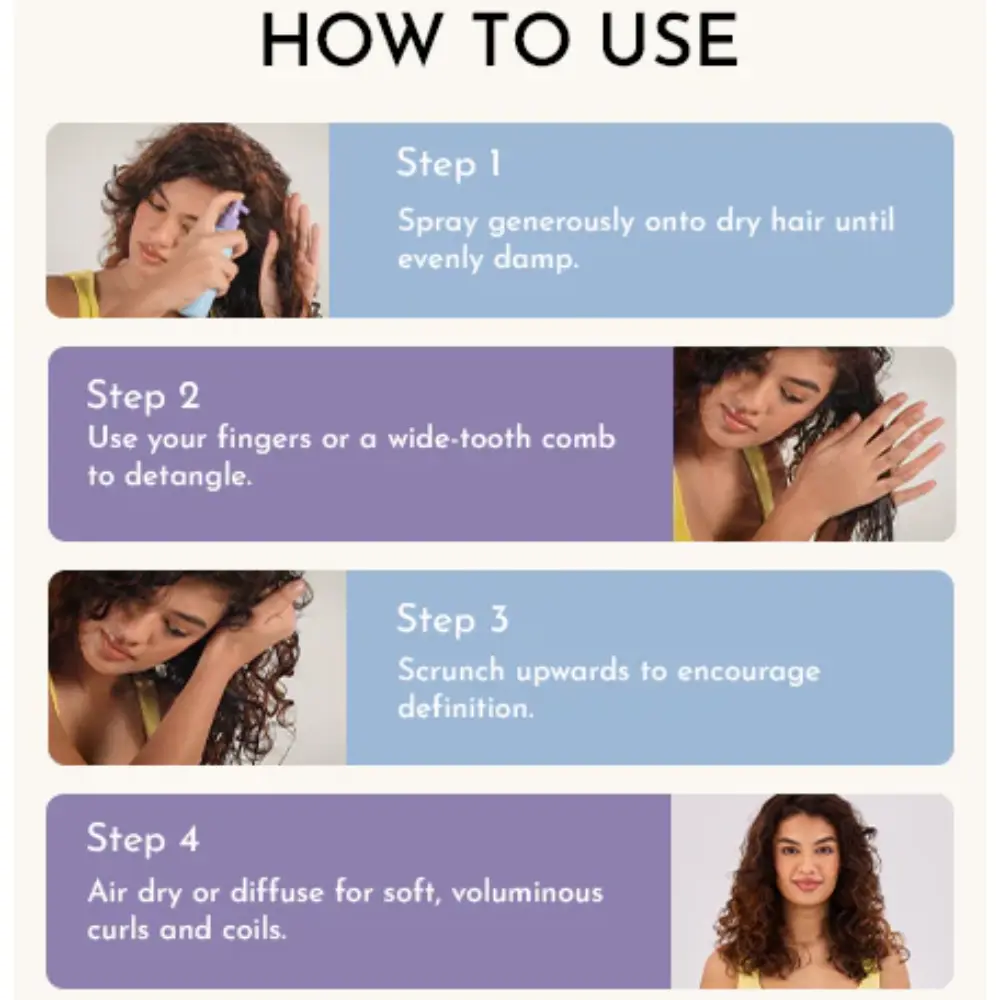 HOW TO USE

Step 1
Spray generously onto dry hair until evenly damp.

Step 2
Use your fingers or a wide-tooth comb to detangle.

Step 3
Scrunch upwards to encourage definition.

Step 4
Air dry or diffuse for soft, voluminous curls and coils.