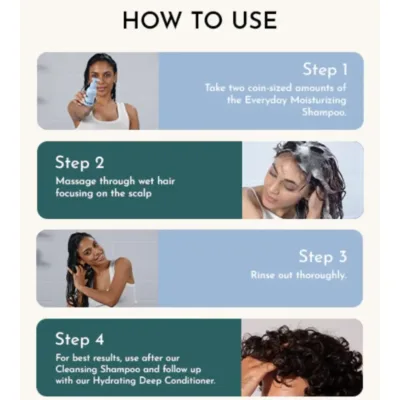 HOW TO USE

Step 1
Take two coin-sized amounts of the Everyday Moisturizing Shampoo.

Step 2
Massage through wet hair focusing on the scalp

Step 3
Rinse out thoroughly.

Step 4
For best results, use after our Cleansing Shampoo and follow up with our Hydrating Deep Conditioner.