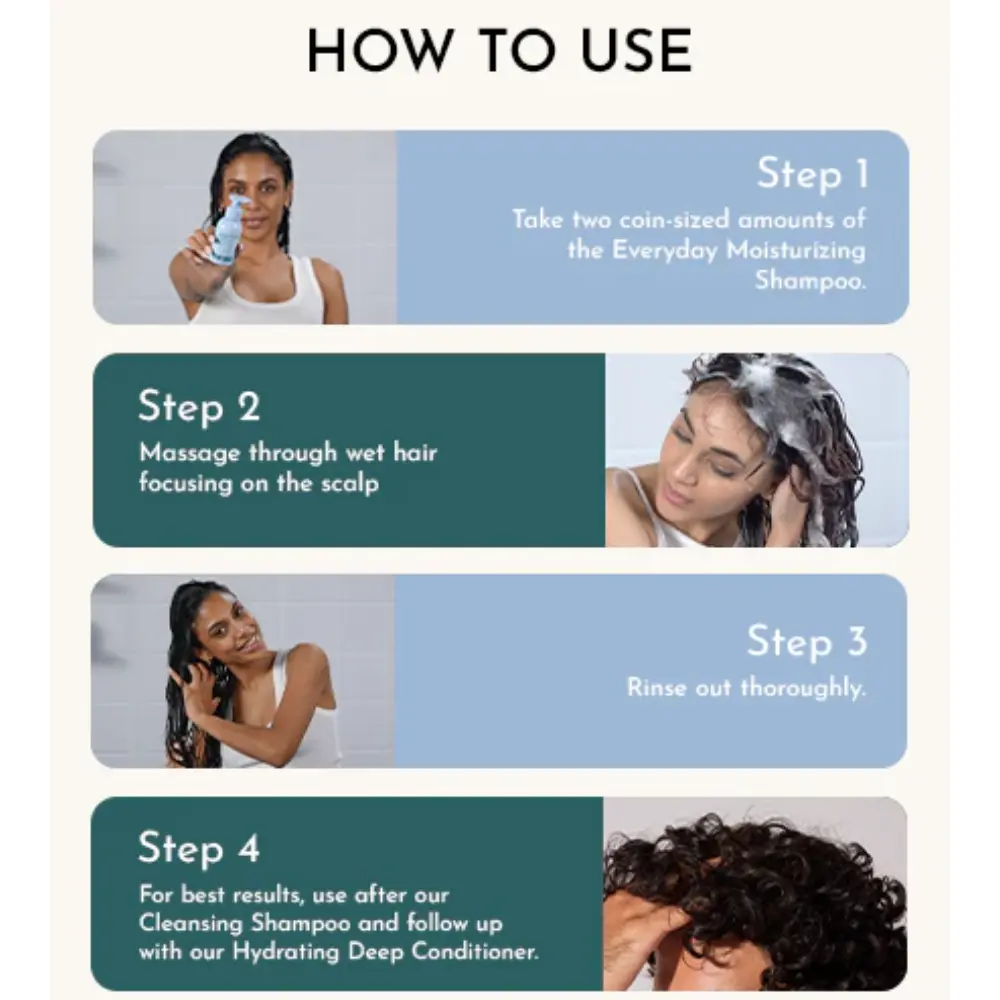 HOW TO USE

Step 1
Take two coin-sized amounts of the Everyday Moisturizing Shampoo.

Step 2
Massage through wet hair focusing on the scalp

Step 3
Rinse out thoroughly.

Step 4
For best results, use after our Cleansing Shampoo and follow up with our Hydrating Deep Conditioner.