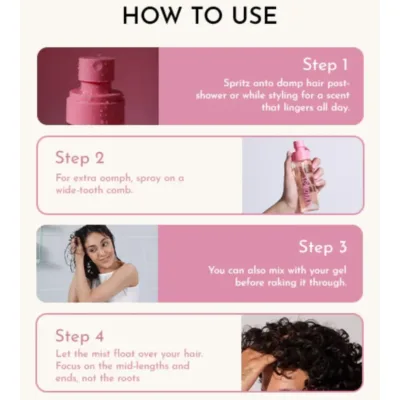 HOW TO USE

Step 1

Spritz onto damp hair post-shower or while styling for a scent that lingers all day.

Step 2

For extra oomph, spray on a wide-tooth comb.

Step 3

You can also mix with your gel before raking it through.

Step 4

Let the mist float over your hair. Focus on the mid-lengths and ends, not the roots