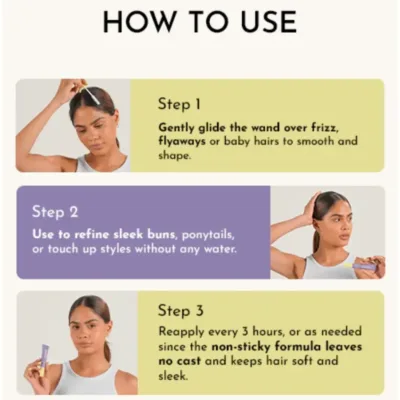 HOW TO USE

Step 1

Gently glide the wand over frizz, flyaways or baby hairs to smooth and shape.

Step 2

Use to refine sleek buns, ponytails, or touch up styles without any water.

Step 3

Reapply every 3 hours, or as needed since the non-sticky formula leaves no cast and keeps hair soft and sleek.