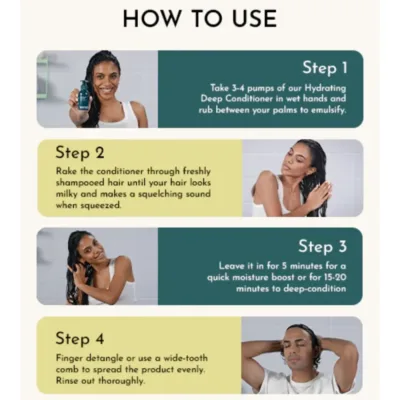 HOW TO USE

Step 1

Take 3-4 pumps of our Hydrating Deep Conditioner in wet hands and rub between your palms to emulsify.

Step 2

Rake the conditioner through freshly shampooed hair until your hair looks milky and makes a squelching sound when squeezed.

Step 3

Leave it in for 5 minutes for a quick moisture boost or for 15-20 minutes to deep-condition

Step 4

Finger detangle or use a wide-tooth comb to spread the product evenly. Rinse out thoroughly.