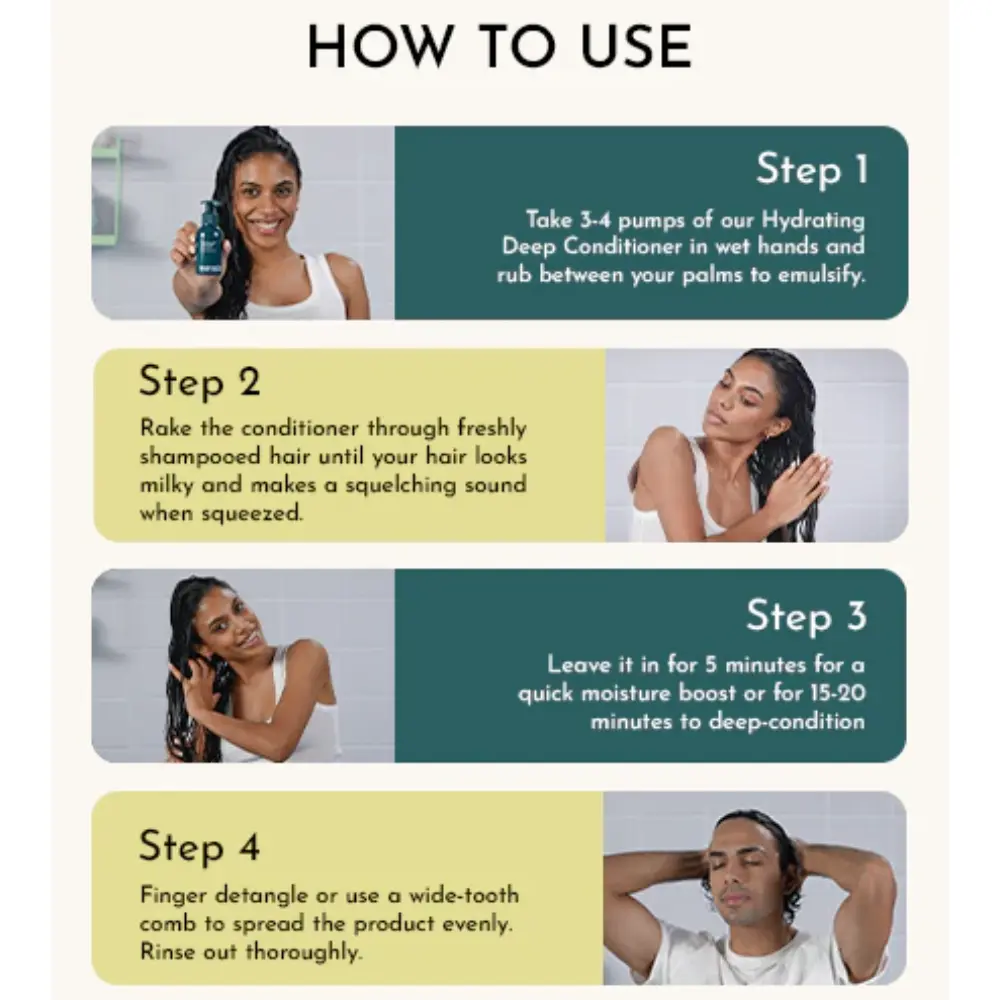 HOW TO USE

Step 1

Take 3-4 pumps of our Hydrating Deep Conditioner in wet hands and rub between your palms to emulsify.

Step 2

Rake the conditioner through freshly shampooed hair until your hair looks milky and makes a squelching sound when squeezed.

Step 3

Leave it in for 5 minutes for a quick moisture boost or for 15-20 minutes to deep-condition

Step 4

Finger detangle or use a wide-tooth comb to spread the product evenly. Rinse out thoroughly.