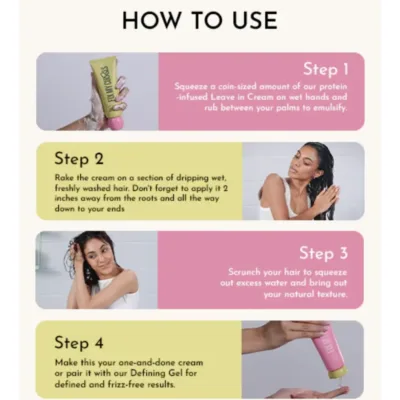 HOW TO USE

FIX MY CURLS

Step 1

Squeeze a coin-sized amount of our protein -infused Leave in Cream on wet hands and rub between your palms to emulsify.

Step 2

Rake the cream on a section of dripping wet, freshly washed hair. Don't forget to apply it 2 inches away from the roots and all the way down to your ends

Step 3

Scrunch your hair to squeeze out excess water and bring out your natural texture.

Step 4

Make this your one-and-done cream or pair it with our Defining Gel for defined and frizz-free results.