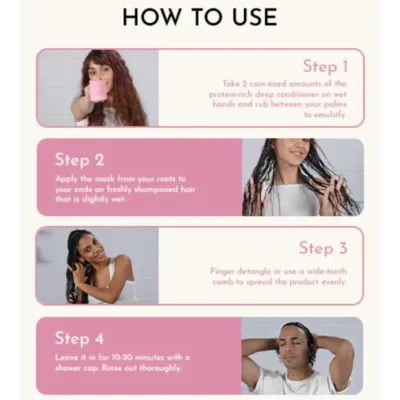 HOW TO USE

Step 1
Take 2 coin-sized amounts of the protein-rich deep conditioner on wet hands and rub between your palms to emulsify.

Step 2
Apply the mask from your roots to your ends on freshly shampooed hair that is slightly wet.

Step 3
Finger detangle or use a wide-tooth comb to spread the product evenly.

Step 4
Leave it in for 10-20 minutes with a shower cap. Rinse out thoroughly.