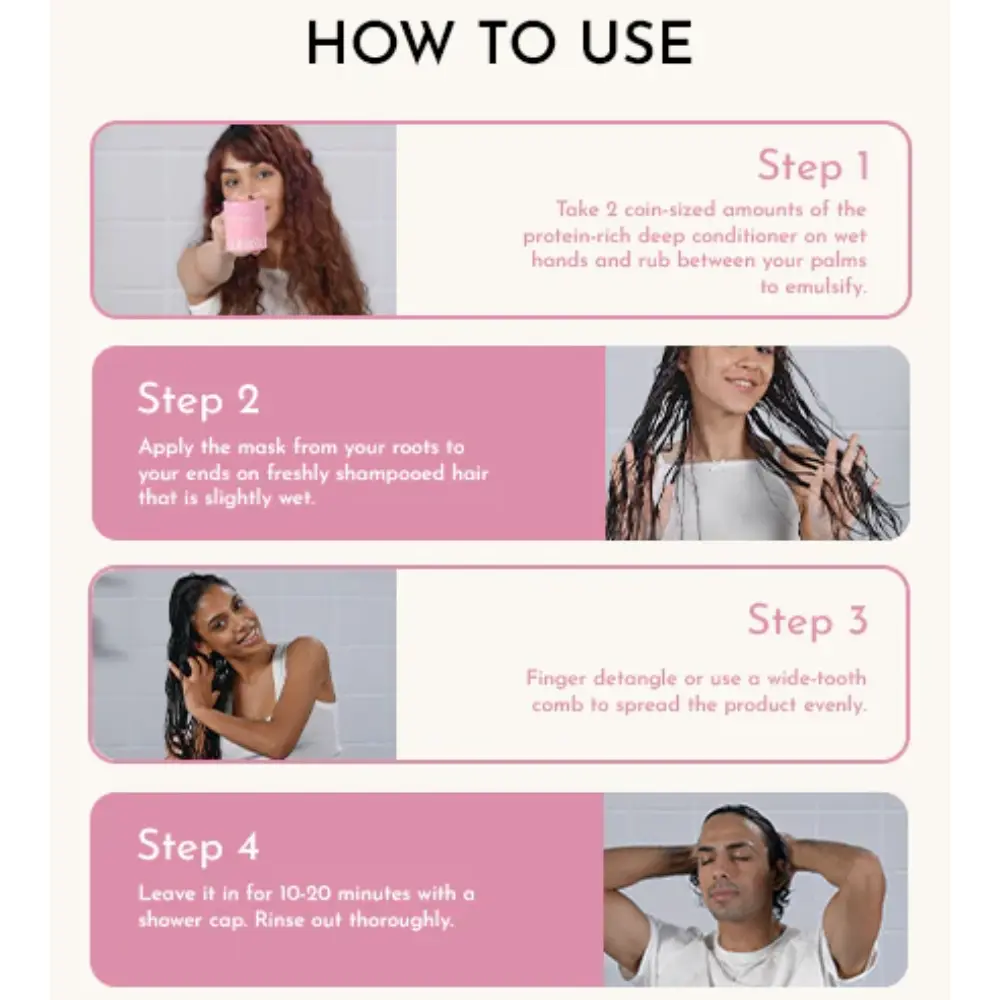 HOW TO USE

Step 1

Take 2 coin-sized amounts of the protein-rich deep conditioner on wet hands and rub between your palms to emulsify.

Step 2

Apply the mask from your roots to your ends on freshly shampooed hair that is slightly wet.

Step 3

Finger detangle or use a wide-tooth comb to spread the product evenly.

Step 4

Leave it in for 10-20 minutes with a shower cap. Rinse out thoroughly.