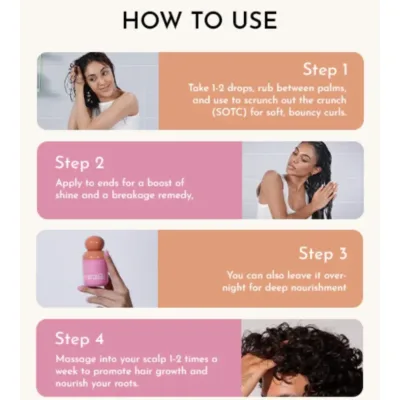 HOW TO USE

Step 1
Take 1-2 drops, rub between palms, and use to scrunch out the crunch (SOTC) for soft, bouncy curls.

Step 2
Apply to ends for a boost of shine and a breakage remedy,

Step 3
You can also leave it overnight for deep nourishment

Step 4
Massage into your scalp 1-2 times a week to promote hair growth and nourish your roots.