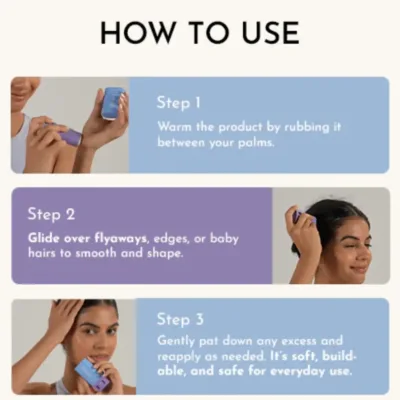 HOW TO USE

Step 1
Warm the product by rubbing it between your palms.

Step 2
Glide over flyaways, edges, or baby hairs to smooth and shape.

Step 3
Gently pat down any excess and reapply as needed. It's soft, buildable, and safe for everyday use.