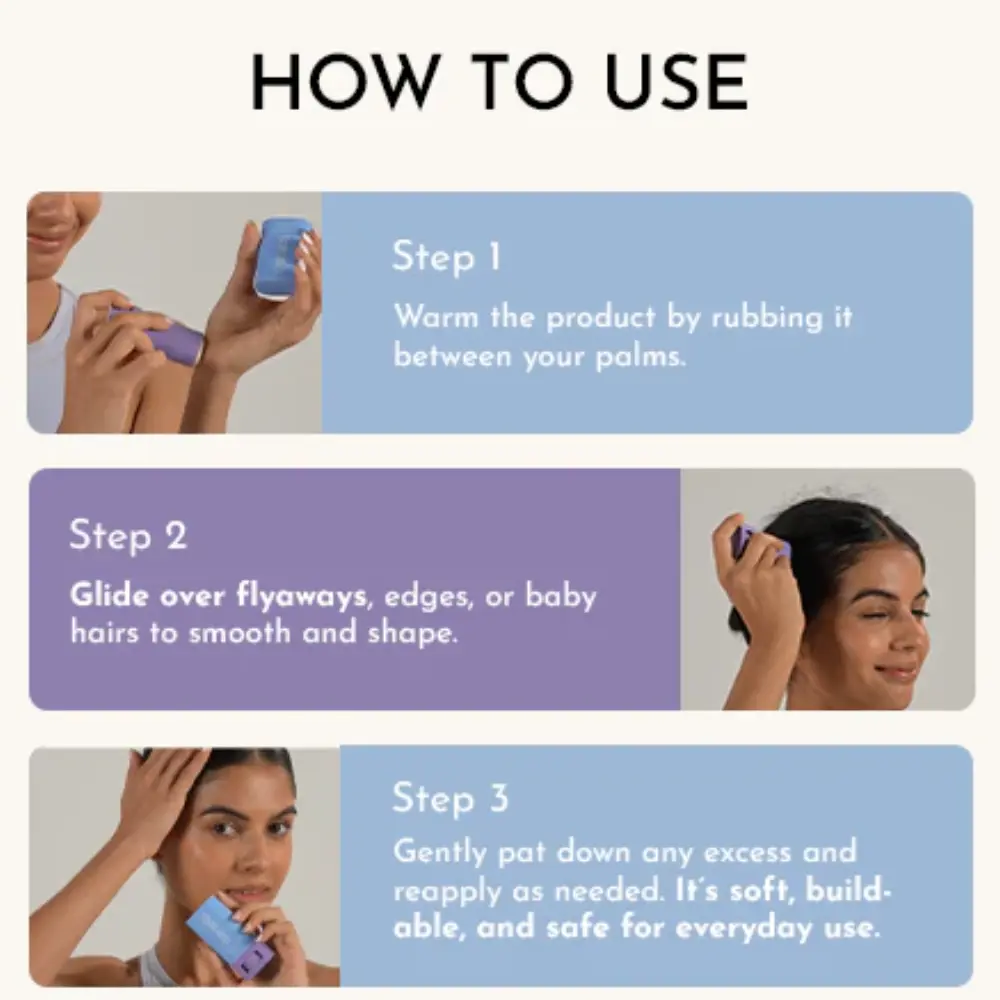 HOW TO USE

Step 1
Warm the product by rubbing it between your palms.

Step 2
Glide over flyaways, edges, or baby hairs to smooth and shape.

Step 3
Gently pat down any excess and reapply as needed. It's soft, buildable, and safe for everyday use.