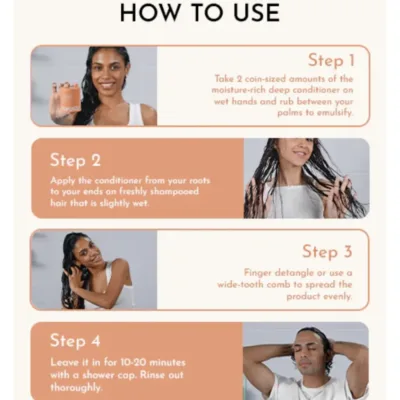 HOW TO USE

Step 1

Take 2 coin-sized amounts of the moisture-rich deep conditioner on wet hands and rub between your palms to emulsify.

Step 2

Apply the conditioner from your roots to your ends on freshly shampooed hair that is slightly wet.

Step 3

Finger detangle or use a wide-tooth comb to spread the product evenly.

Step 4

Leave it in for 10-20 minutes with a shower cap. Rinse out thoroughly.