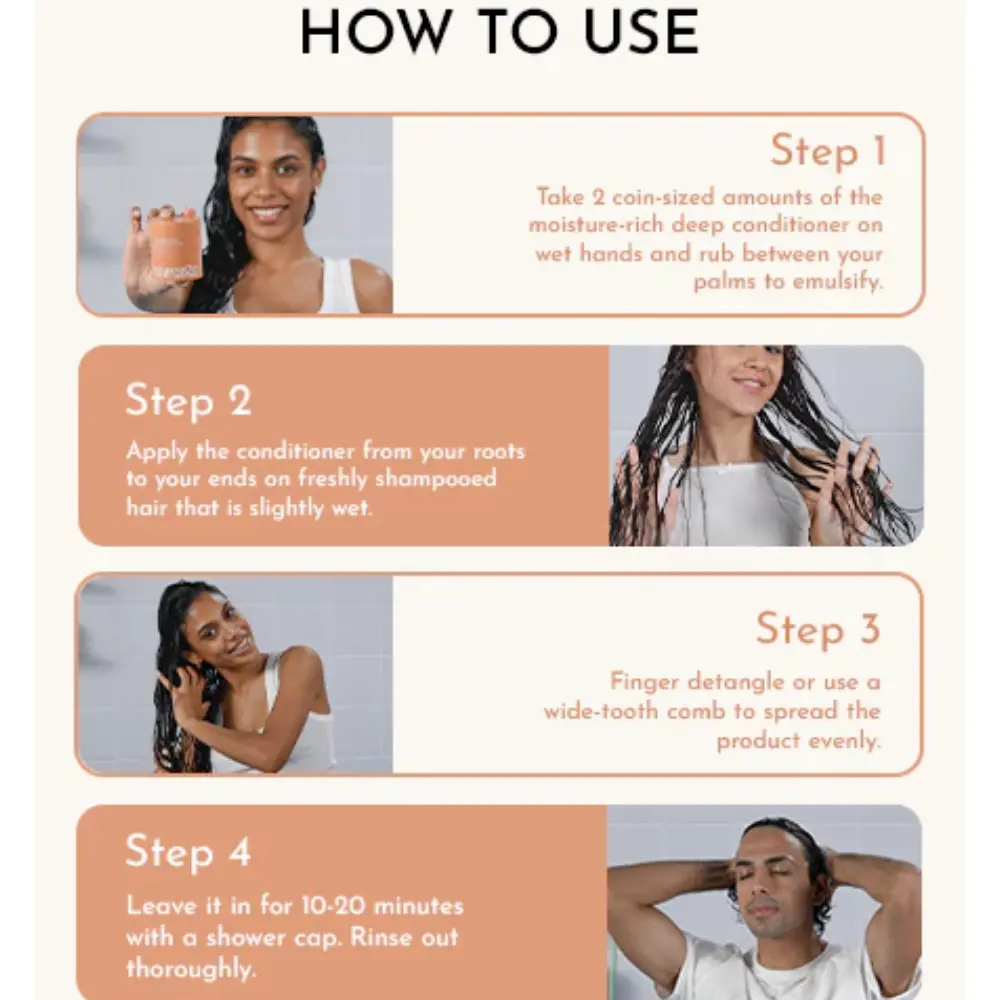 HOW TO USE

Step 1

Take 2 coin-sized amounts of the moisture-rich deep conditioner on wet hands and rub between your palms to emulsify.

Step 2

Apply the conditioner from your roots to your ends on freshly shampooed hair that is slightly wet.

Step 3

Finger detangle or use a wide-tooth comb to spread the product evenly.

Step 4

Leave it in for 10-20 minutes with a shower cap. Rinse out thoroughly.