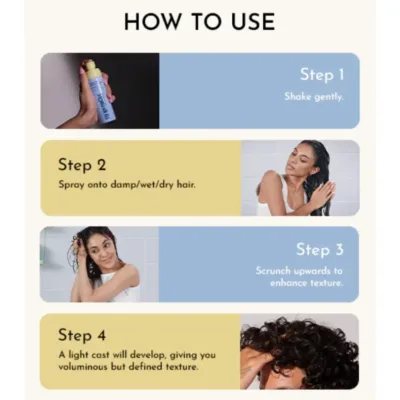 HOW TO USE

Step 1
Shake gently.

Step 2
Spray onto damp/wet/dry hair.

Step 3
Scrunch upwards to enhance texture.

Step 4
A light cast will develop, giving you voluminous but defined texture.